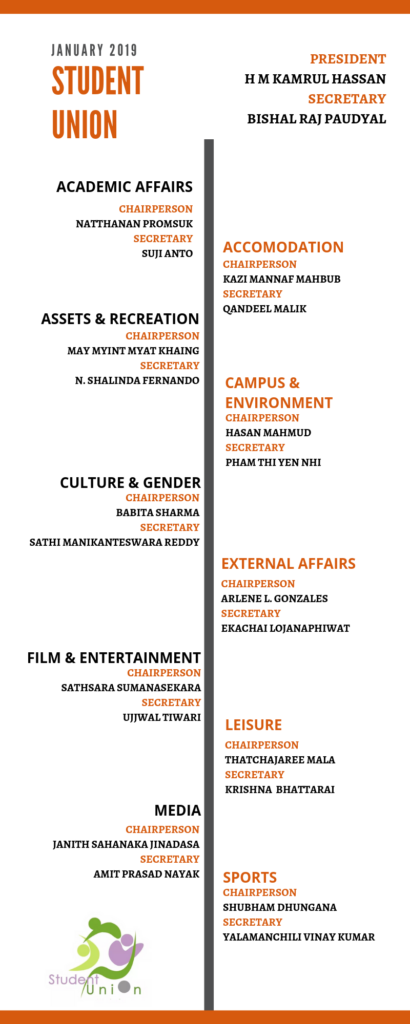 JANUARY 2019
STUDENT UNION

PRESIDENT
H M KAMRUL HASSAN
SECRETARY
BISHAL RAJ PAUDYAL

ACADEMIC AFFAIRS
CHAIRPERSON
NATTHANAN PROMSUK
SECRETARY
SUJI ANTO

ACCOMODATION
CHAIRPERSON
KAZI MANNAF MAHBUB
SECRETARY
QANDEEL MALIK

ASSETS & RECREATION
CHAIRPERSON
MAY MYINT MYAT KHAING
SECRETARY
N. SHALINDA FERNANDO

CAMPUS & ENVIRONMENT
CHAIRPERSON
HASAN MAHMUD
SECRETARY
PHAM THI YEN NHI

CULTURE & GENDER
CHAIRPERSON
BABITA SHARMA
SECRETARY
SATHI MANIKANTESWARA REDDY

EXTERNAL AFFAIRS
CHAIRPERSON
ARLENE L. GONZALES
SECRETARY
EKACHAI LOJANAPHIWAT

FILM & ENTERTAINMENT
CHAIRPERSON
SATHSARA SUMANASEKARA
SECRETARY
UJJWAL TIWARI

LEISURE
CHAIRPERSON
THATCHAJAREE MALA
SECRETARY
KRISHNA BHATTARAI

MEDIA
CHAIRPERSON
JANITH SAHANAKA JINADASA
SECRETARY
AMIT PRASAD NAYAK

SPORTS
CHAIRPERSON
SHUBHAM DHUNGANA
SECRETARY
YALAMANCHILI VINAY KUMAR

Student Union